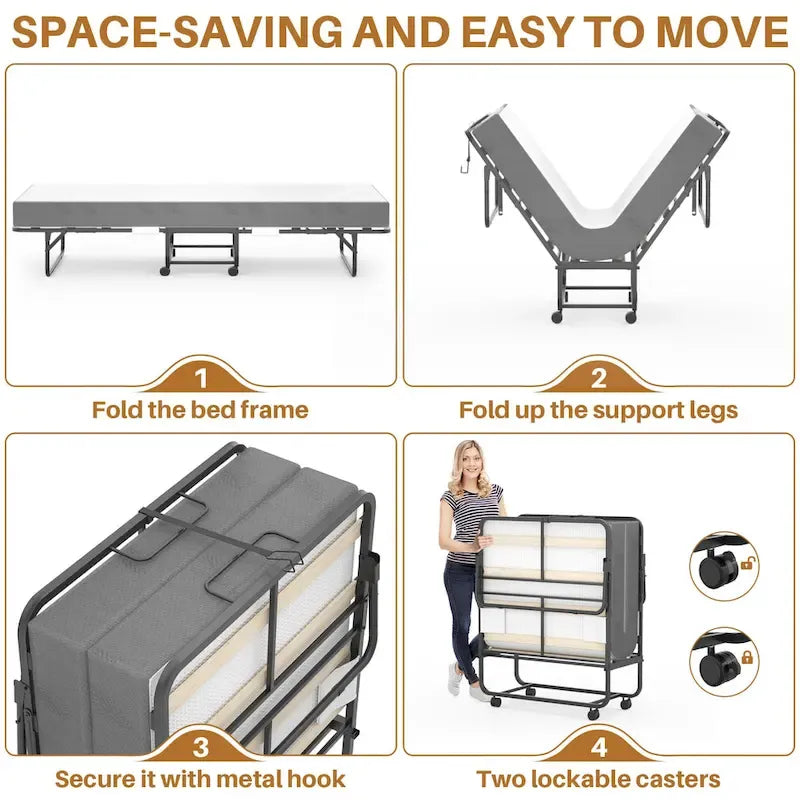 SPACE-SAVING AND EASY TO MOVE

1
Fold the bed frame

2
Fold up the support legs

3
Secure it with metal hook

4
Two lockable casters