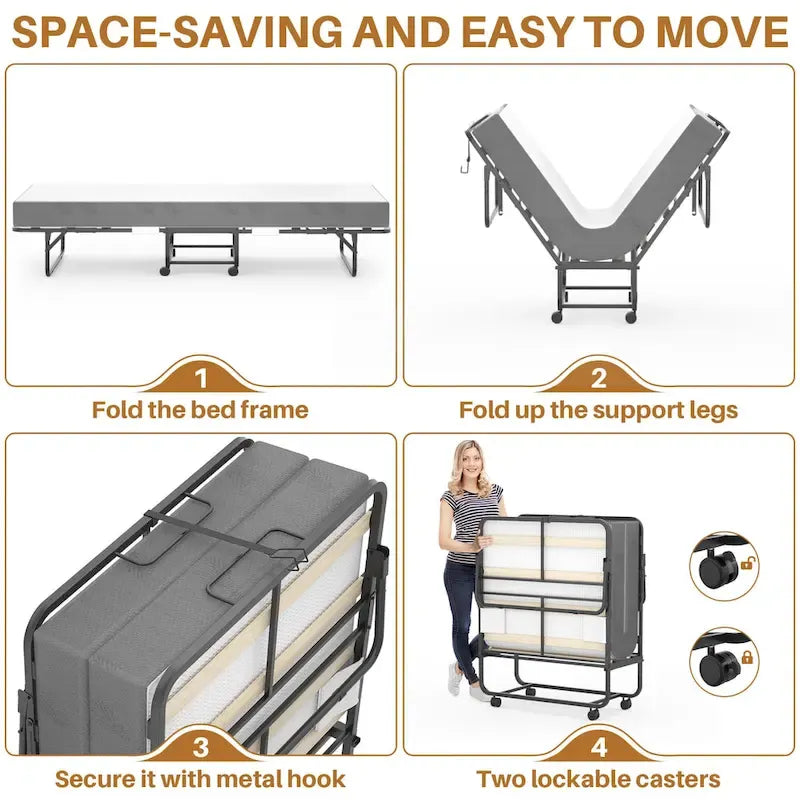 SPACE-SAVING AND EASY TO MOVE

1
Fold the bed frame

2
Fold up the support legs

3
Secure it with metal hook

4
Two lockable casters