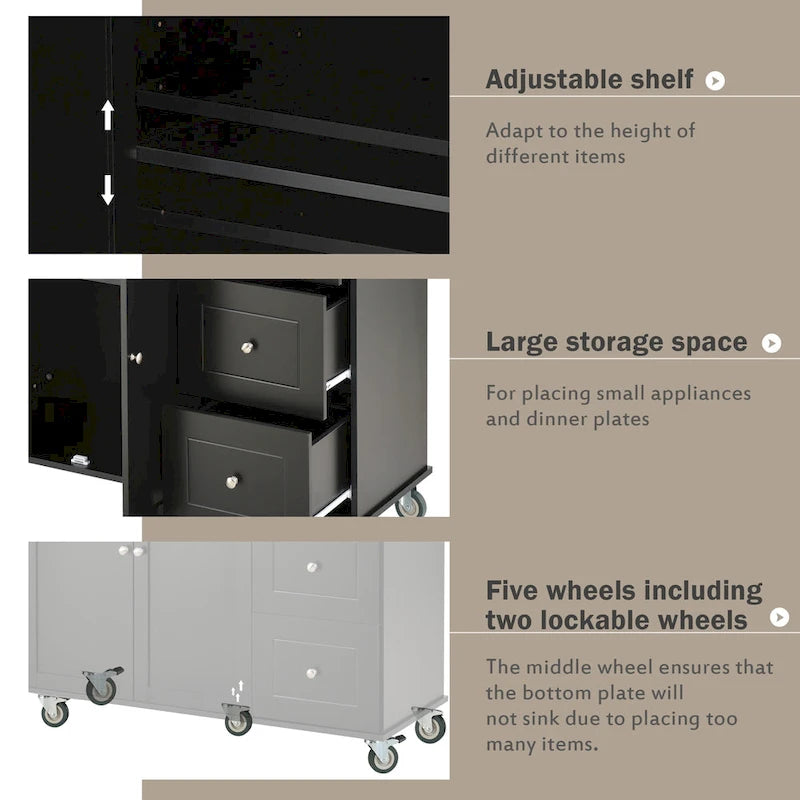 Adjustable shelf

Adapt to the height of different items

Large storage space

For placing small appliances and dinner plates

Five wheels including two lockable wheels

The middle wheel ensures that the bottom plate will not sink due to placing too many items.