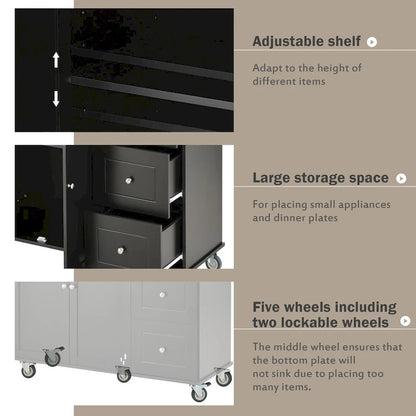 Adjustable shelf

Adapt to the height of different items

Large storage space

For placing small appliances and dinner plates

Five wheels including two lockable wheels

The middle wheel ensures that the bottom plate will not sink due to placing too many items.